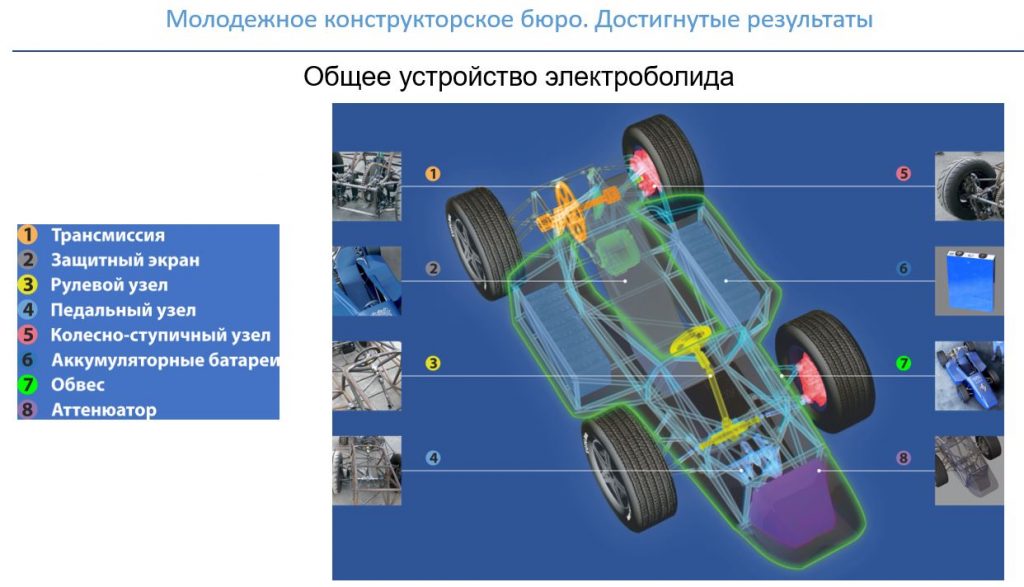 Молодежное конструкторское бюро. Достигнутые результаты

Общее устройство электроболида

1 Трансмиссия
2 Защитный экран
3 Рулевой узел
4 Педальный узел
5 Колесно-ступичный узел
6 Аккумуляторные батареи
7 Обвес
8 Аттенюатор

1
2
3
4
5
6
7
8