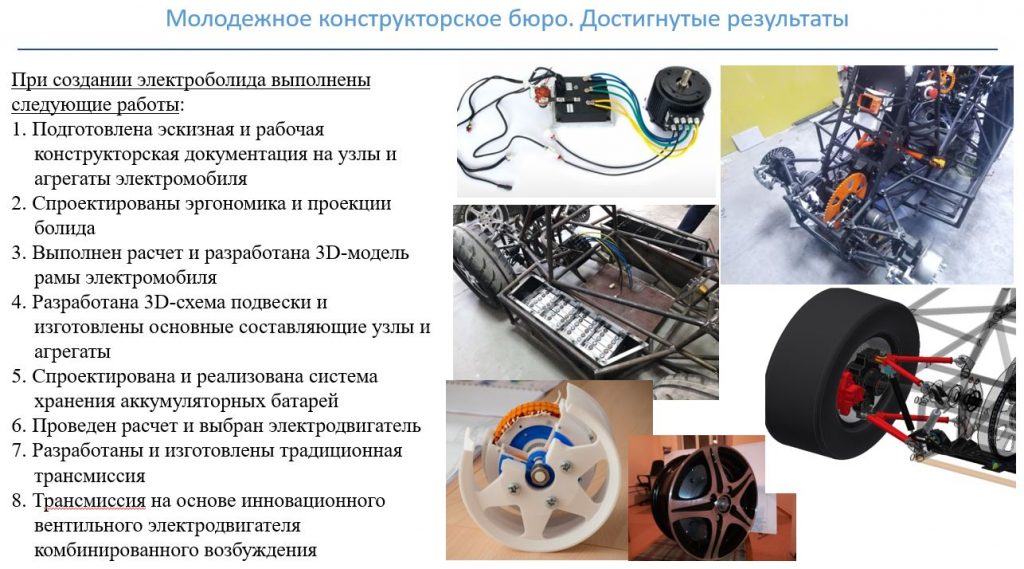 Молодежное конструкторское бюро. Достигнутые результаты

При создании электроболида выполнены следующие работы:
1. Подготовлена эскизная и рабочая конструкторская документация на узлы и агрегаты электромобиля
2. Спроектированы эргономика и проекции болида
3. Выполнен расчет и разработана 3D-модель рамы электромобиля
4. Разработана 3D-схема подвески и изготовлены основные составляющие узлы и агрегаты
5. Спроектирована и реализована система хранения аккумуляторных батарей
6. Проведен расчет и выбран электродвигатель
7. Разработаны и изготовлены традиционная трансмиссия
8. Трансмиссия на основе инновационного вентильного электродвигателя комбинированного возбуждения